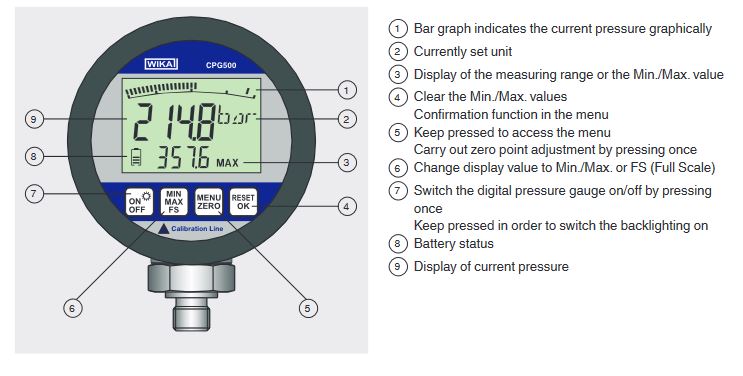 WIKA CPG500

214.8 bar

357.6 MAX

ON OFF

MIN MAX FS

MENU ZERO

RESET OK

Calibration Line

1
2
3
4
5
6
7
8
9

1 Bar graph indicates the current pressure graphically
2 Currently set unit
3 Display of the measuring range or the Min./Max. value
4 Clear the Min./Max. values
Confirmation function in the menu
5 Keep pressed to access the menu
Carry out zero point adjustment by pressing once
6 Change display value to Min./Max. or FS (Full Scale)
7 Switch the digital pressure gauge on/off by pressing once
Keep pressed in order to switch the backlighting on
8 Battery status
9 Display of current pressure